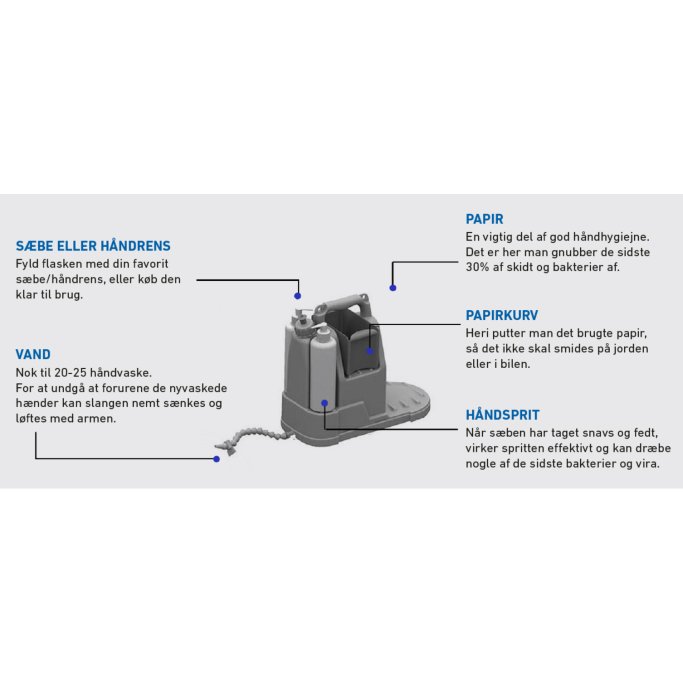 SÆBE ELLER HÅNDRENS
Fyld flasken med din favorit sæbe/håndrens, eller køb den klar til brug.

VAND
Nok til 20-25 håndvaske.
For at undgå at forurene de nyvaskede hænder kan slangen nemt sænkes og løftes med armen.

PAPIR
En vigtig del af god håndhygiejne. Det er her man gnubber de sidste 30% af skidt og bakterier af.

PAPIRKURV
Heri putter man det brugte papir, så det ikke skal smides på jorden eller i bilen.

HÅNDSPRIT
Når sæben har taget snavs og fedt, virker spritten effektivt og kan dræbe nogle af de sidste bakterier og vira.