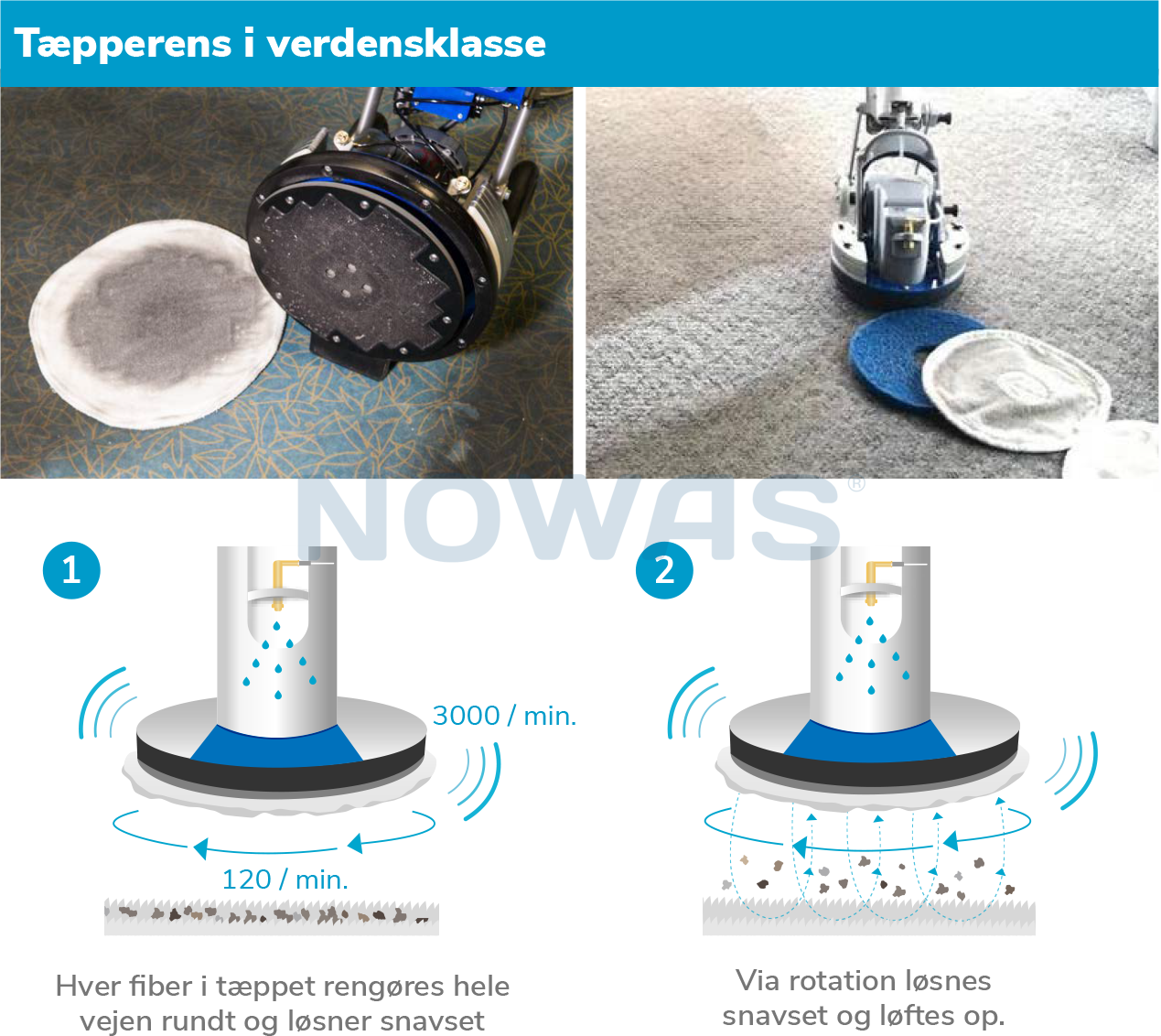 Tæpperens i verdensklasse

NOWAS®

1

3000 / min.

120 / min.

Hver fiber i tæppet rengøres hele vejen rundt og løsner snavset

2

Via rotation løsnes snavset og løftes op.