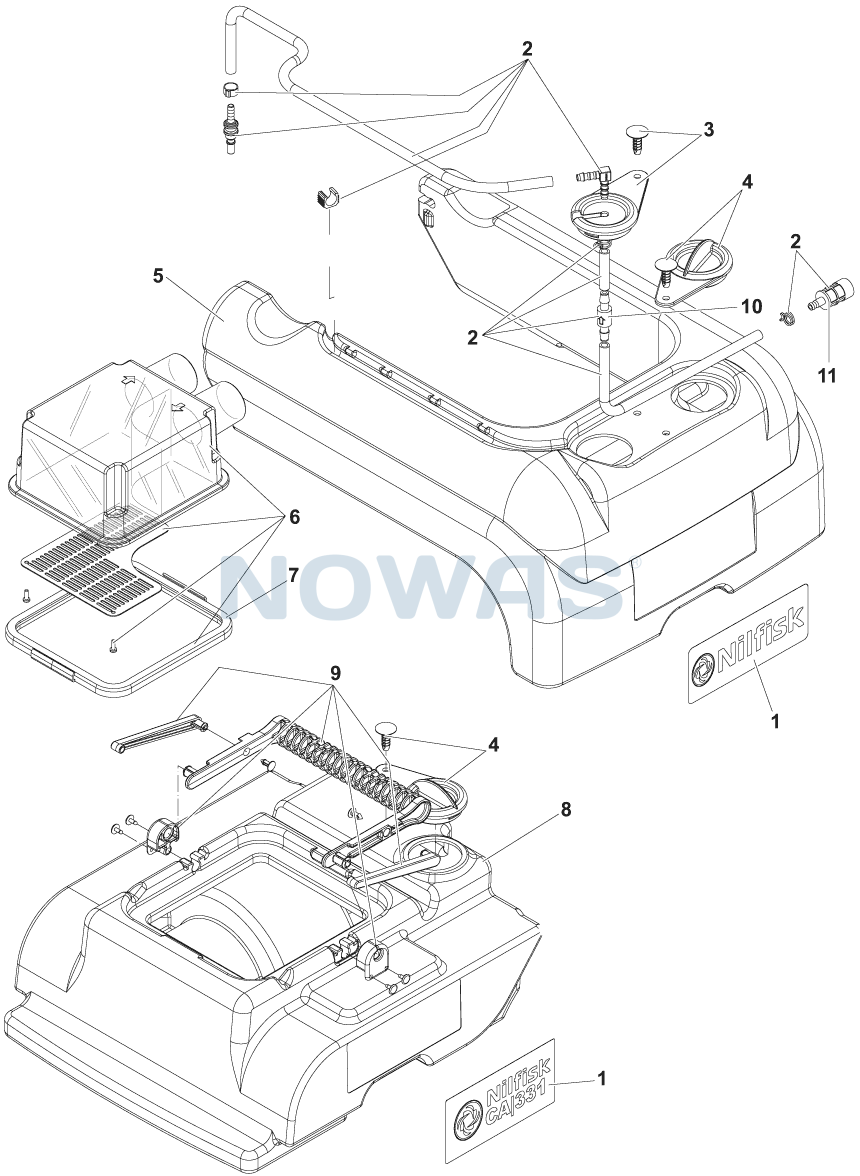 2
3
4
2
5
10
2
11
6
7
NOWAS
Nilfisk
1
9
4
8
Nilfisk CA 331
1