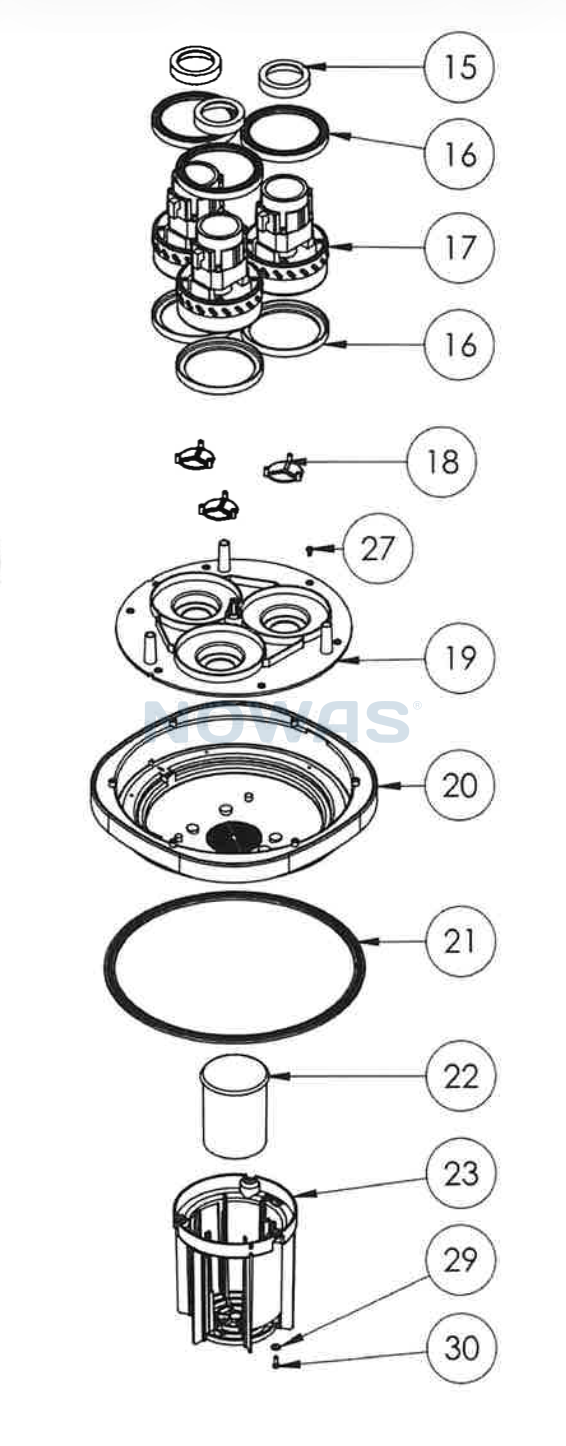 15
16
17
16
18
27
19
NOWAS
20
21
22
23
29
30