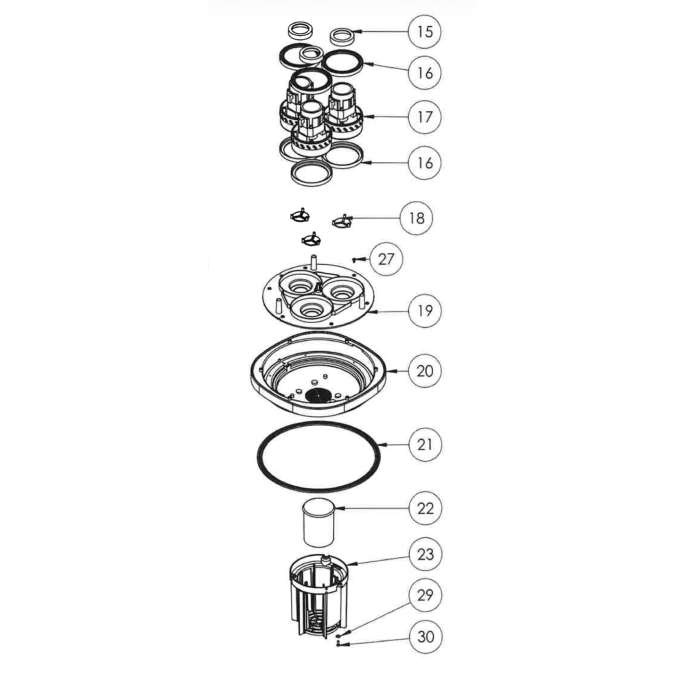 15
16
17
16
18
27
19
20
21
22
23
29
30