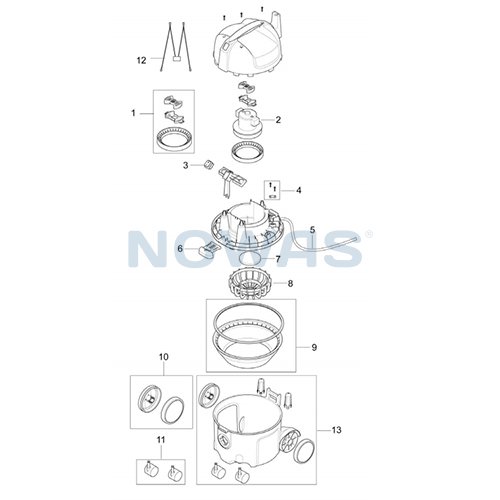 12

1

2

3

4

5

NOWAS®

6

7

8

9

10

11

13